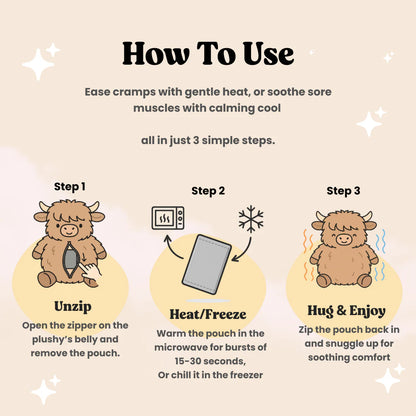 How To Use

Ease cramps with gentle heat, or soothe sore muscles with calming cool

all in just 3 simple steps.

Step 1

Unzip

Open the zipper on the plushy's belly and remove the pouch.

Step 2

Heat/Freeze

Warm the pouch in the microwave for bursts of 15-30 seconds, Or chill it in the freezer

Step 3

Hug & Enjoy

Zip the pouch back in and snuggle up for soothing comfort